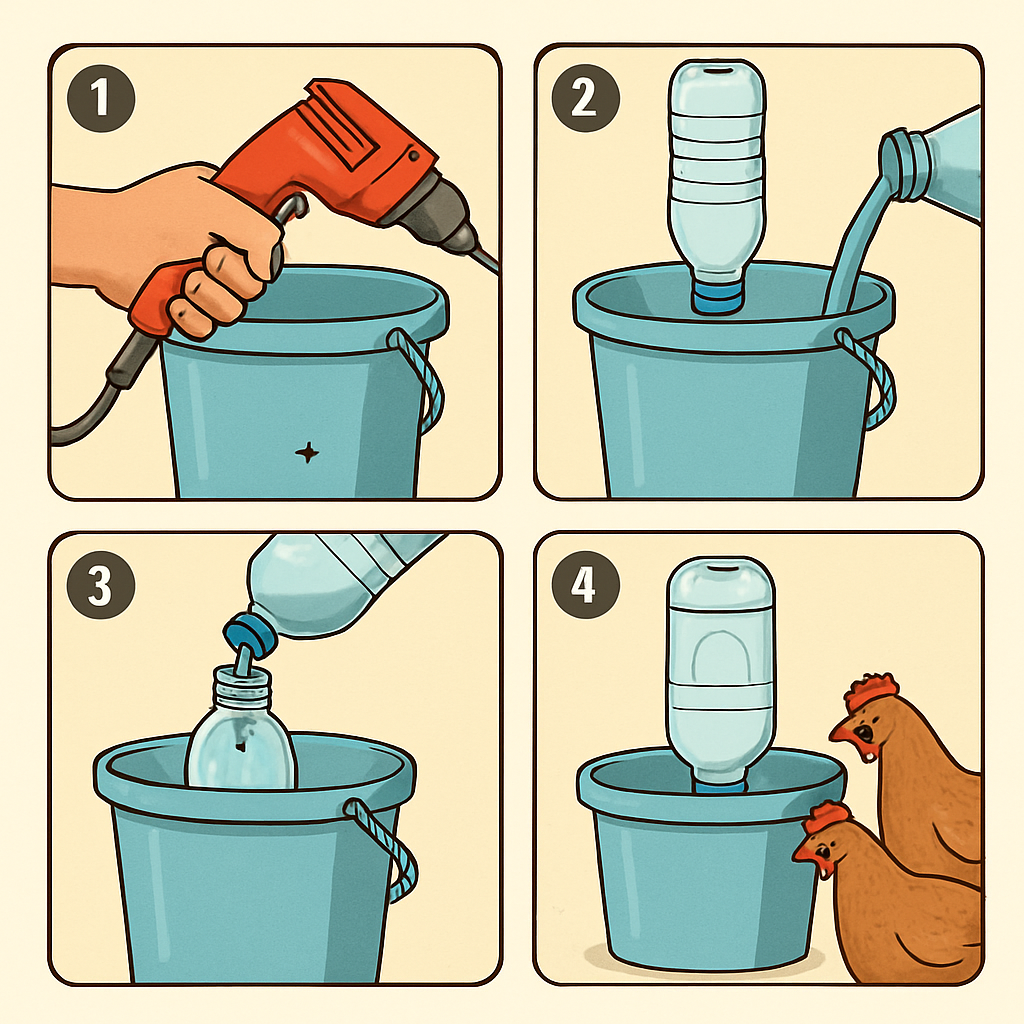 1

2

3

4